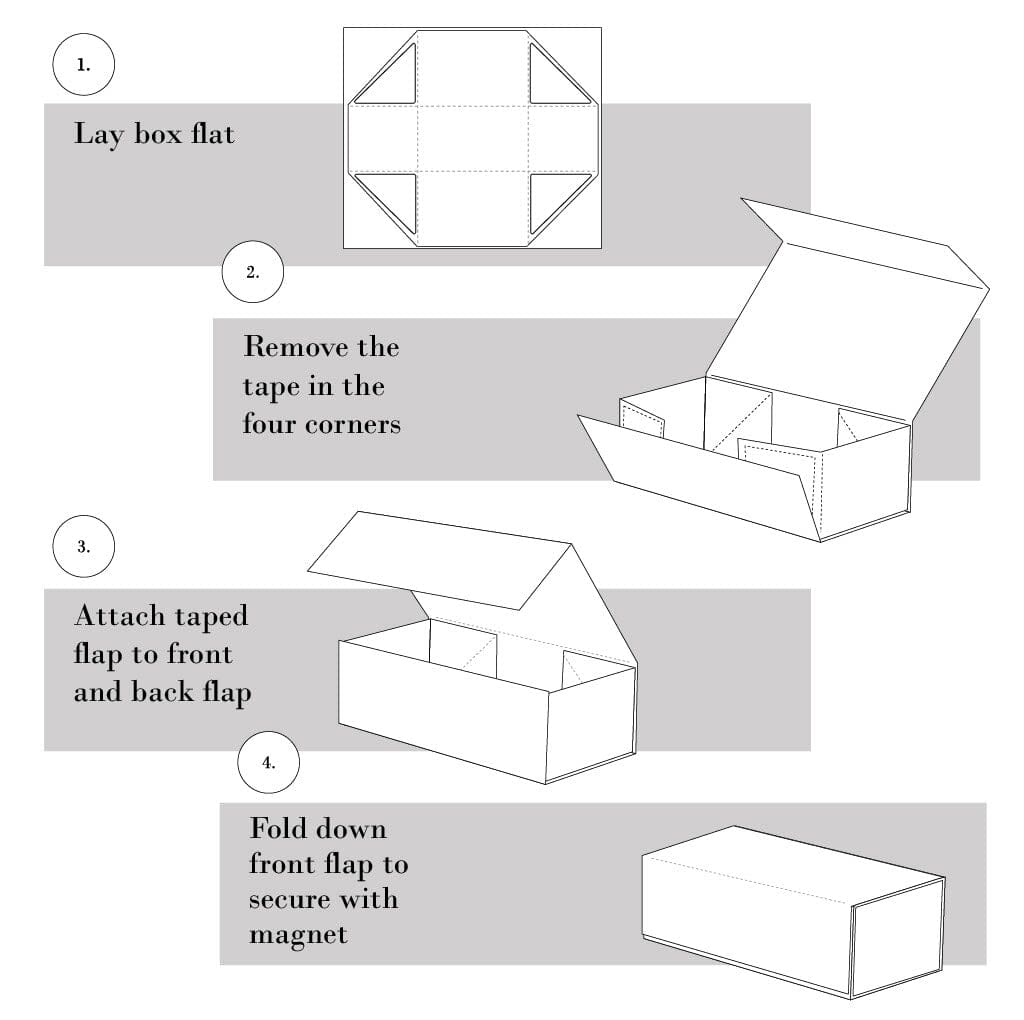 1.

Lay box flat

2.

Remove the tape in the four corners

3.

Attach taped flap to front and back flap

4.

Fold down front flap to secure with magnet